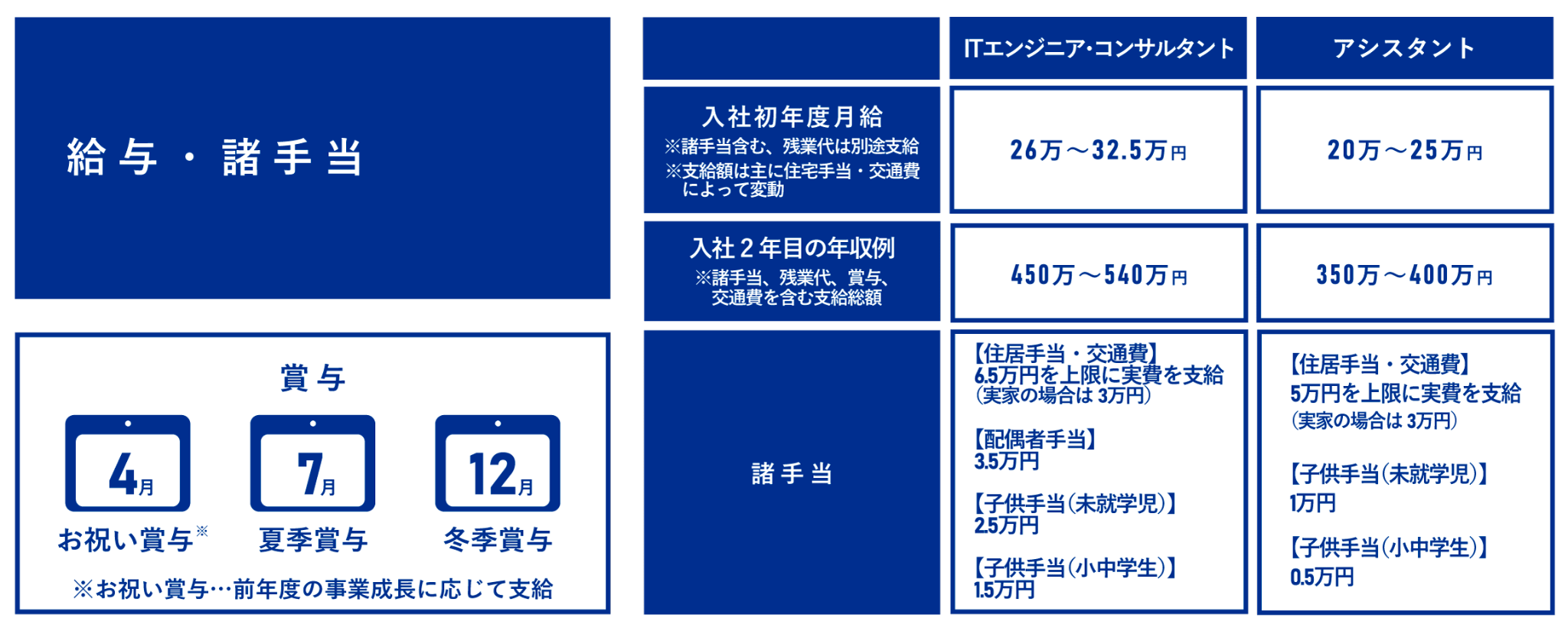 給与・諸手当

賞与

4月
お祝い賞与※

7月
夏季賞与

12月
冬季賞与

※お祝い賞与…前年度の事業成長に応じて支給

| | ITエンジニア･コンサルタント | アシスタント |
|---|---|---|
| 入社初年度月給 ※諸手当含む、残業代は別途支給 ※支給額は主に住宅手当・交通費によって変動 | 26万～32.5万円 | 20万～25万円 |
| 入社２年目の年収例 ※諸手当、残業代、賞与、交通費を含む支給総額 | 450万～540万円 | 350万～400万円 |
| 諸手当 | 【住居手当・交通費】 6.5万円を上限に実費を支給 (実家の場合は 3万円) 【配偶者手当】 3.5万円 【子供手当(未就学児)】 2.5万円 【子供手当(小中学生)】 1.5万円 | 【住居手当・交通費】 5万円を上限に実費を支給 (実家の場合は 3万円) 【子供手当(未就学児)】 1万円 【子供手当(小中学生)】 0.5万円 |