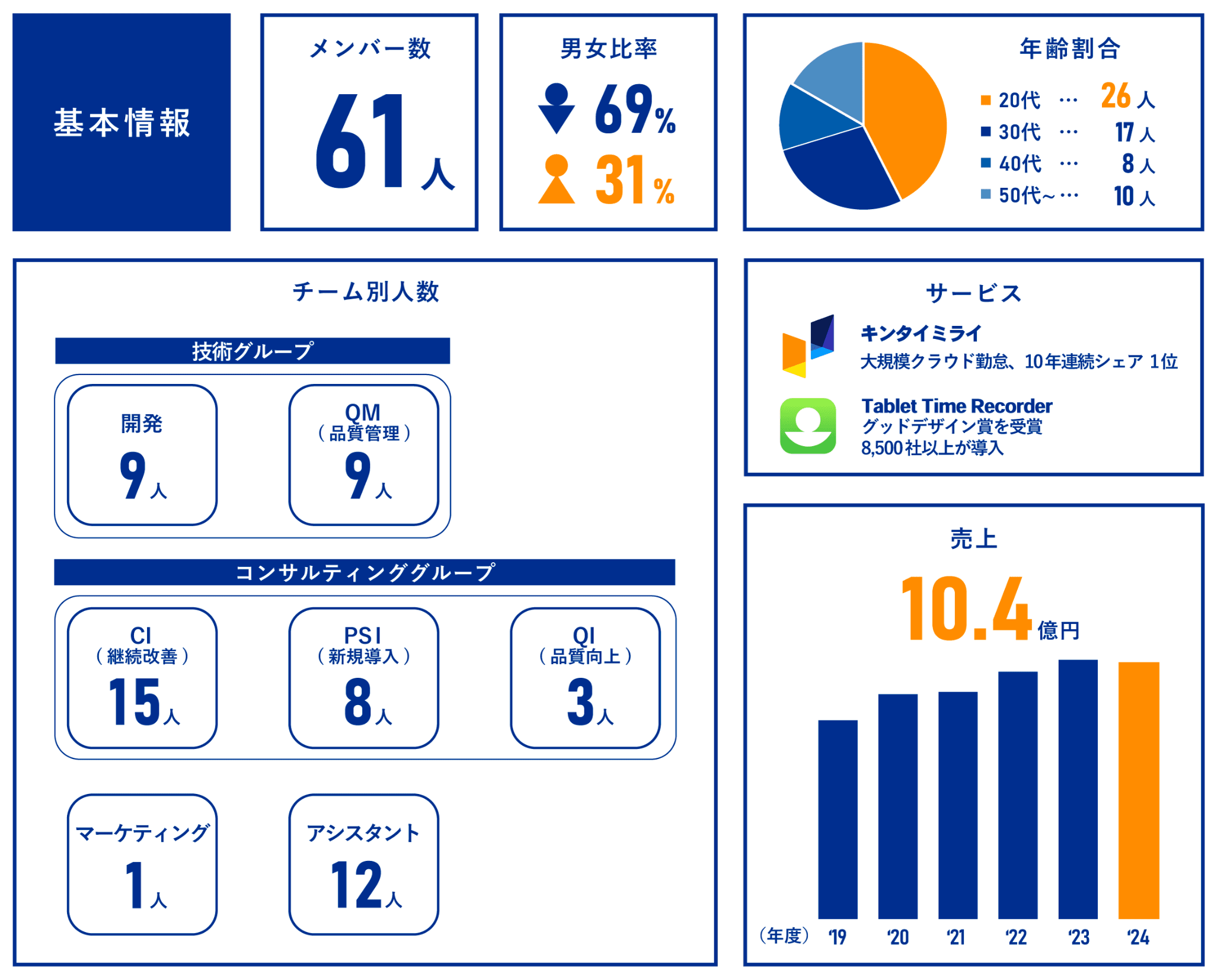 基本情報

メンバー数
61人

男女比率
69%
31%

年齢割合
20代 … 26人
30代 … 17人
40代 … 8人
50代~ … 10人

チーム別人数

技術グループ

開発
9人

QM
（品質管理）
9人

コンサルティンググループ

CI
（継続改善）
15人

PSI
（新規導入）
8人

QI
（品質向上）
3人

マーケティング
1人

アシスタント
12人

サービス

キンタイミライ
大規模クラウド勤怠、10年連続シェア 1位

Tablet Time Recorder
グッドデザイン賞を受賞
8,500社以上が導入

売上
10.4億円

（年度） '19 '20 '21 '22 '23 '24