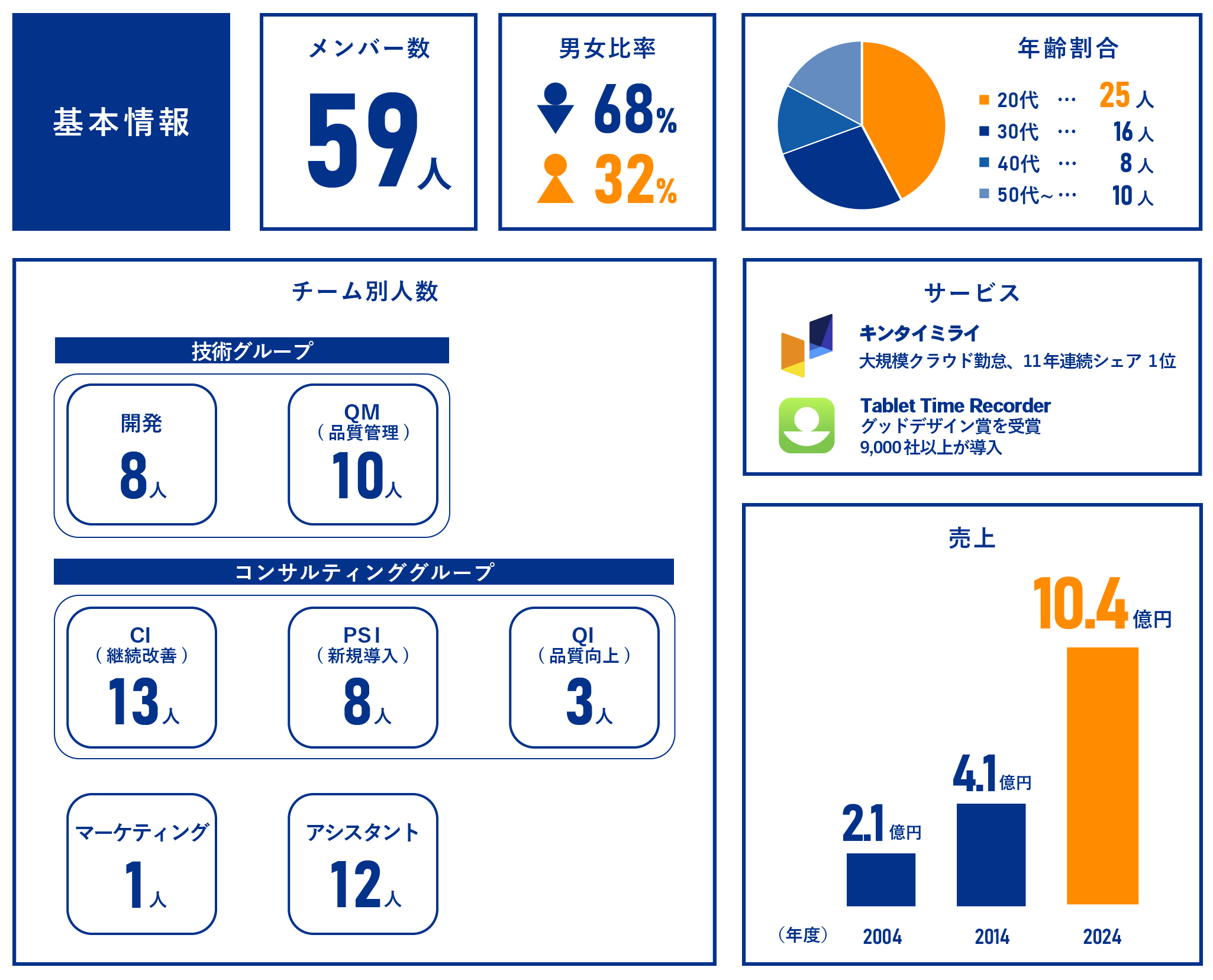 基本情報

メンバー数

59人

男女比率

68%

32%

年齢割合

20代 … 25人
30代 … 16人
40代 … 8人
50代~ … 10人

チーム別人数

技術グループ

開発
8人

QM
（品質管理）
10人

コンサルティンググループ

CI
（継続改善）
13人

PSI
（新規導入）
8人

QI
（品質向上）
3人

マーケティング
1人

アシスタント
12人

サービス

キンタイミライ
大規模クラウド勤怠、11年連続シェア 1位

Tablet Time Recorder
グッドデザイン賞を受賞
9,000社以上が導入

売上

2.1億円
4.1億円
10.4億円

（年度） 2004 2014 2024