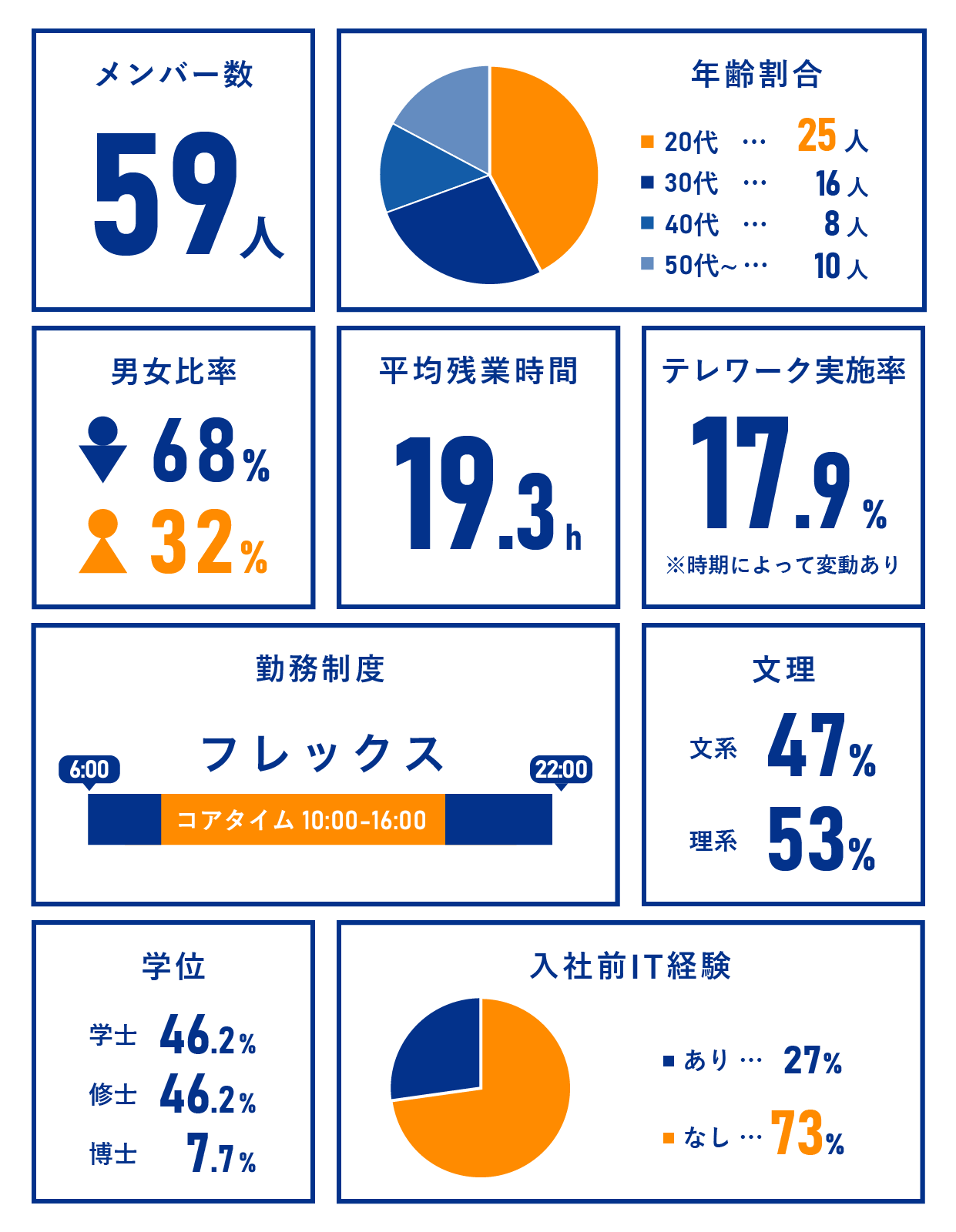 メンバー数

59人

年齢割合

20代 … 25人
30代 … 16人
40代 … 8人
50代~ … 10人

男女比率

68%
32%

平均残業時間

19.3h

テレワーク実施率

17.9%

※時期によって変動あり

勤務制度

フレックス

6:00
22:00
コアタイム 10:00-16:00

文理

文系 47%
理系 53%

学位

学士 46.2%
修士 46.2%
博士 7.7%

入社前IT経験

あり … 27%
なし … 73%